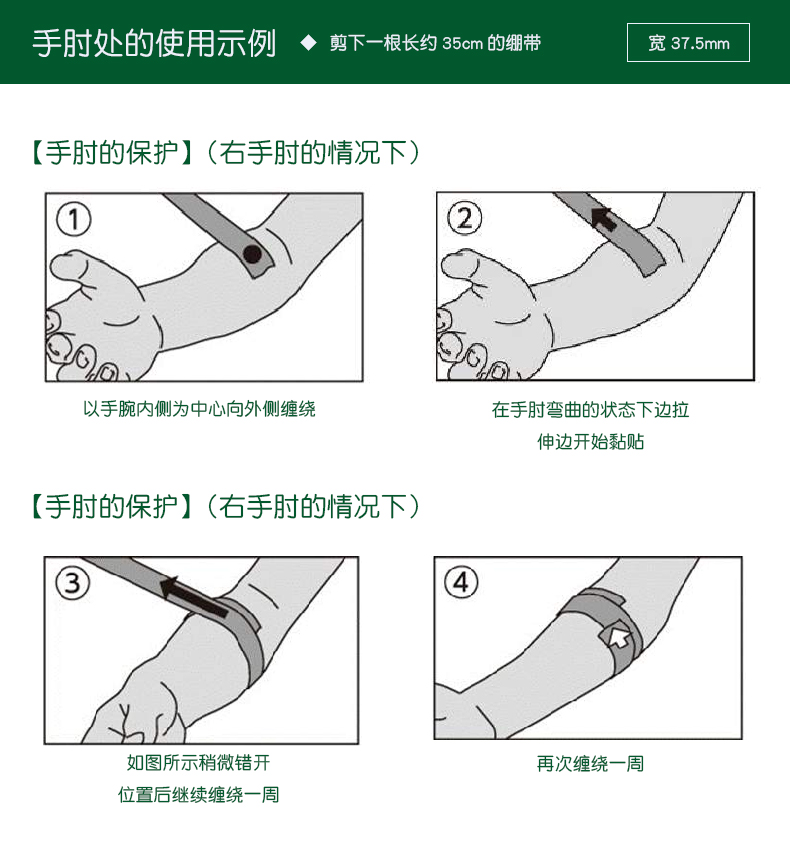 手肘处的使用示例 ◆ 剪下一根长约 35cm 的绷带

宽 37.5mm

【手肘的保护】（右手肘的情况下）

①

以手腕内侧为中心向外侧缠绕

②

在手肘弯曲的状态下边拉伸边开始黏贴

【手肘的保护】（右手肘的情况下）

③

如图所示稍微错开位置后继续缠绕一周

④

再次缠绕一周