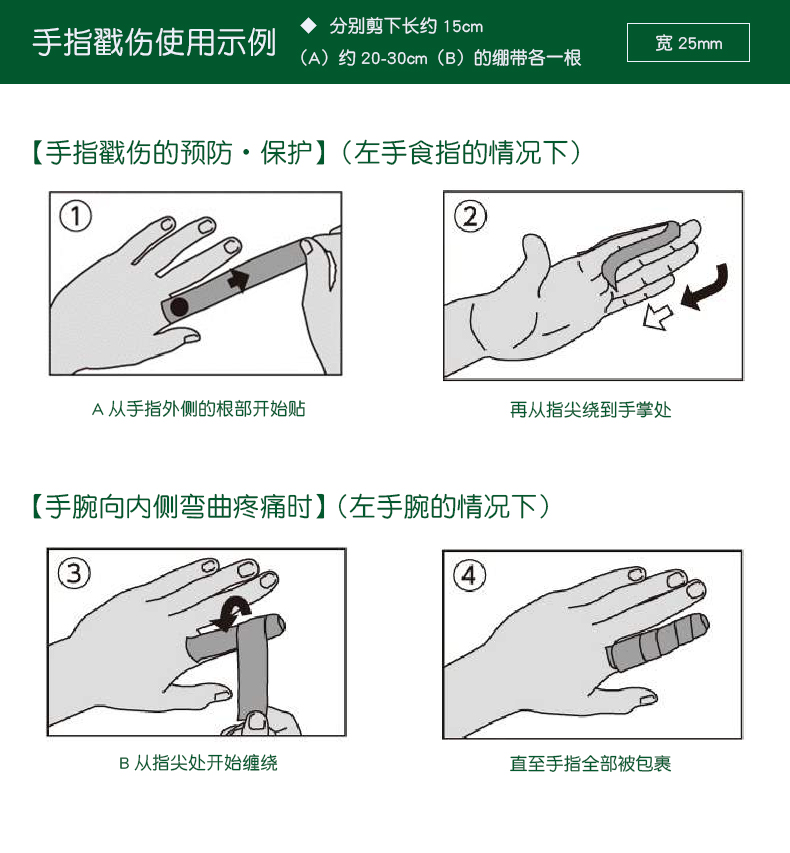 手指戳伤使用示例

◆ 分别剪下长约 15cm（A）约 20-30cm（B）的绷带各一根

宽 25mm

【手指戳伤的预防・保护】（左手食指的情况下）

①

A 从手指外侧的根部开始贴

②

再从指尖绕到手掌处

【手腕向内侧弯曲疼痛时】（左手腕的情况下）

③

B 从指尖处开始缠绕

④

直至手指全部被包裹