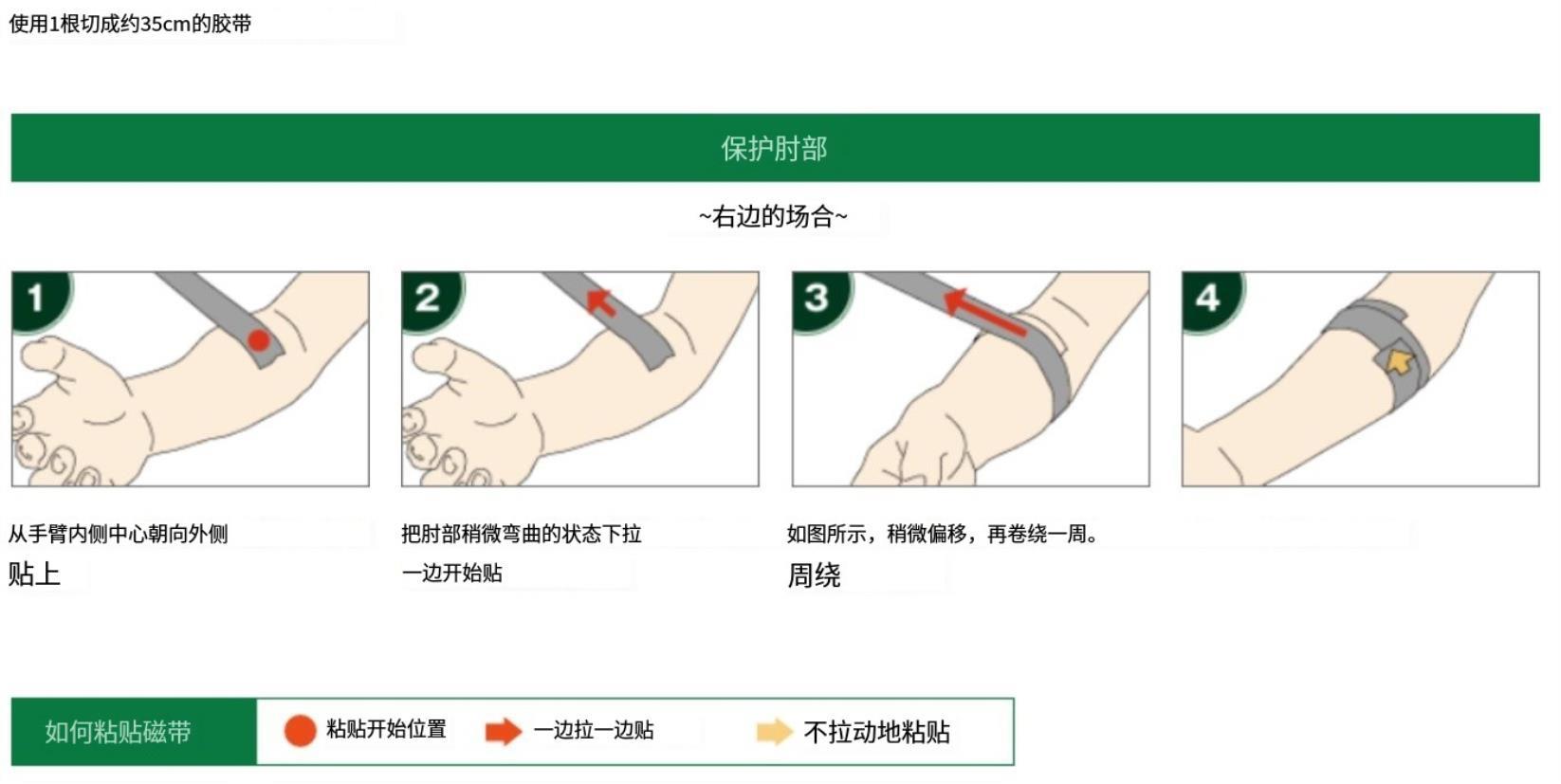 使用1根切成约35cm的胶带

保护肘部

~右边的场合~

1

2

3

4

从手臂内侧中心朝向外侧
贴上

把肘部稍微弯曲的状态下拉
一边开始贴

如图所示，稍微偏移，再卷绕一周。
周绕

如何粘贴磁带

粘贴开始位置

一边拉一边贴

不拉动地粘贴