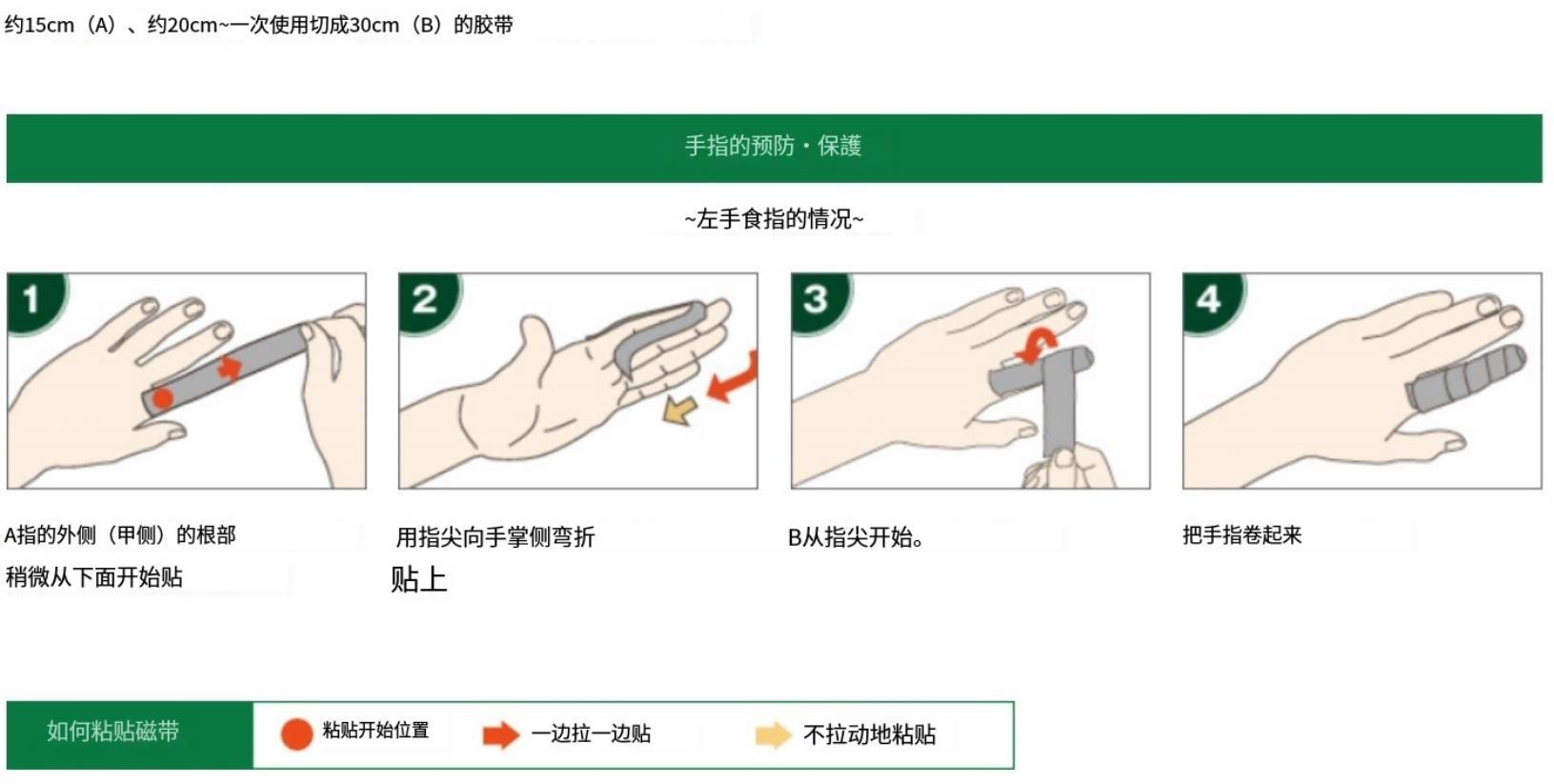 约15cm（A）、约20cm~一次使用切成30cm（B）的胶带

手指的预防・保護

~左手食指的情况~

1

A指的外侧（甲侧）的根部

稍微从下面开始贴

2

用指尖向手掌侧弯折

贴上

3

B从指尖开始。

4

把手指卷起来

如何粘贴磁带

粘贴开始位置

一边拉一边贴

不拉动地粘贴